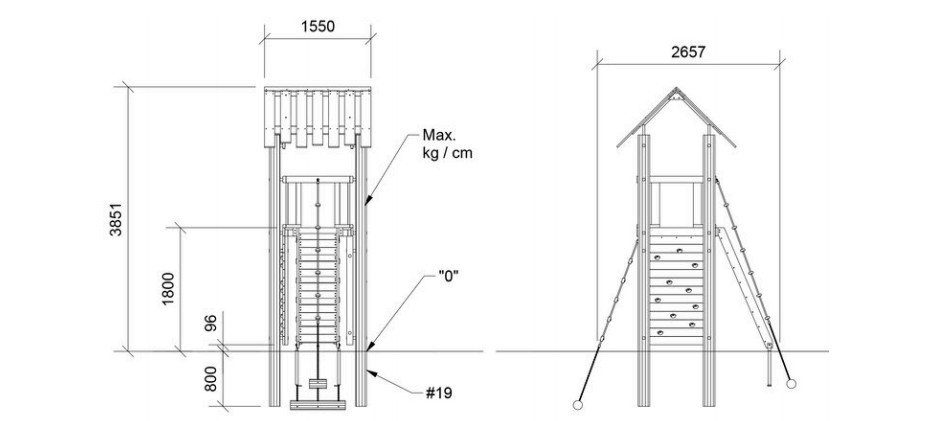 1550

3851

1800

96

800

Max.
kg / cm

"0"

#19

2657