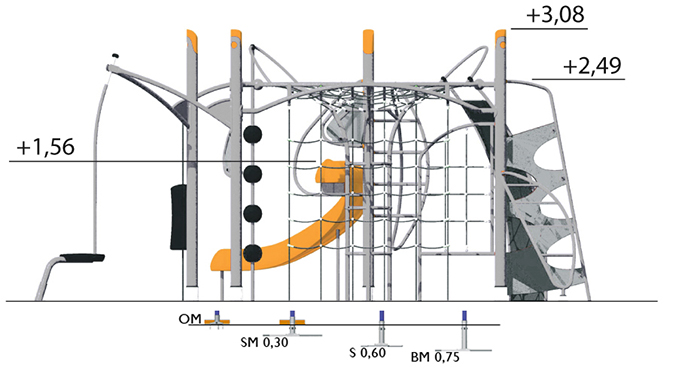 +3,08

+2,49

+1,56

OM

SM 0,30

S 0,60

BM 0,75